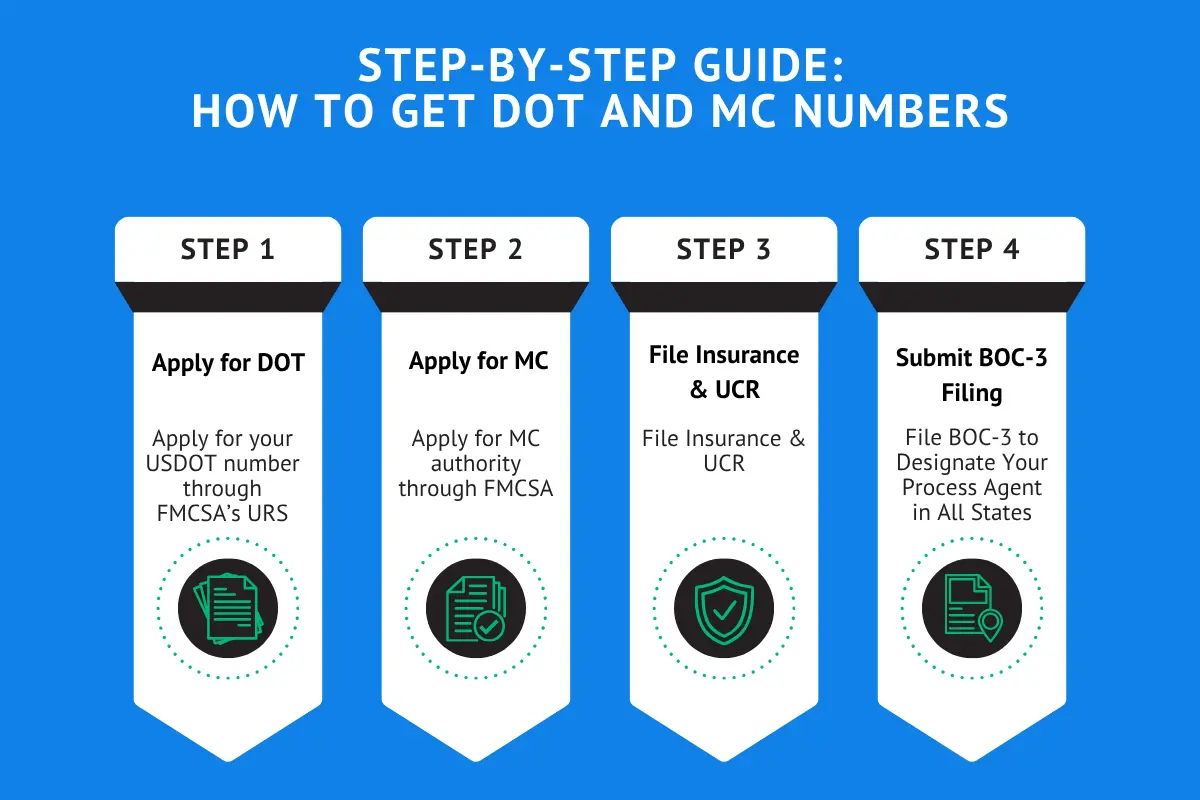 STEP-BY-STEP GUIDE:
HOW TO GET DOT AND MC NUMBERS

STEP 1

Apply for DOT

Apply for your USDOT number through FMCSA's URS

STEP 2

Apply for MC

Apply for MC authority through FMCSA

STEP 3

File Insurance & UCR

File Insurance & UCR

STEP 4

Submit BOC-3 Filing

File BOC-3 to Designate Your Process Agent in All States