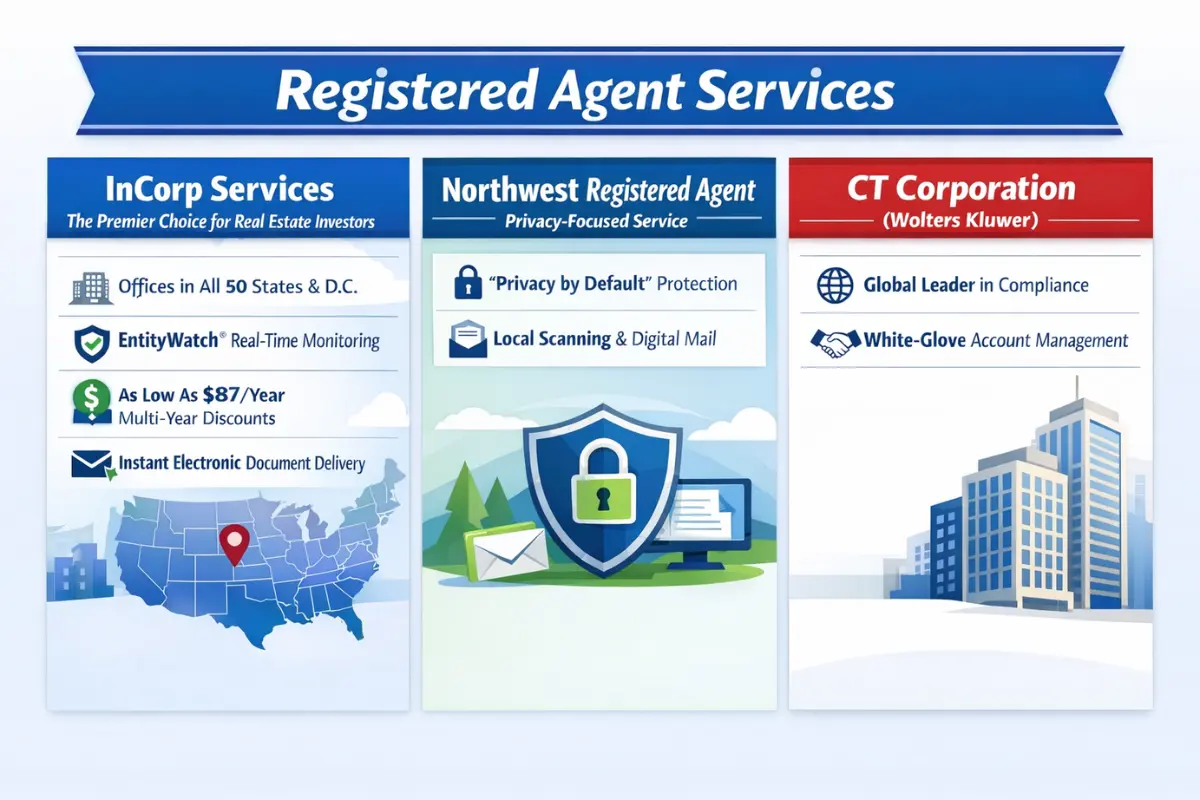 Registered Agent Services

InCorp Services
The Premier Choice for Real Estate Investors

Offices in All 50 States & D.C.

EntityWatch® Real-Time Monitoring

As Low As $87/Year
Multi-Year Discounts

Instant Electronic Document Delivery

Northwest Registered Agent
Privacy-Focused Service

"Privacy by Default" Protection

Local Scanning & Digital Mail

CT Corporation
(Wolters Kluwer)

Global Leader in Compliance

White-Glove Account Management